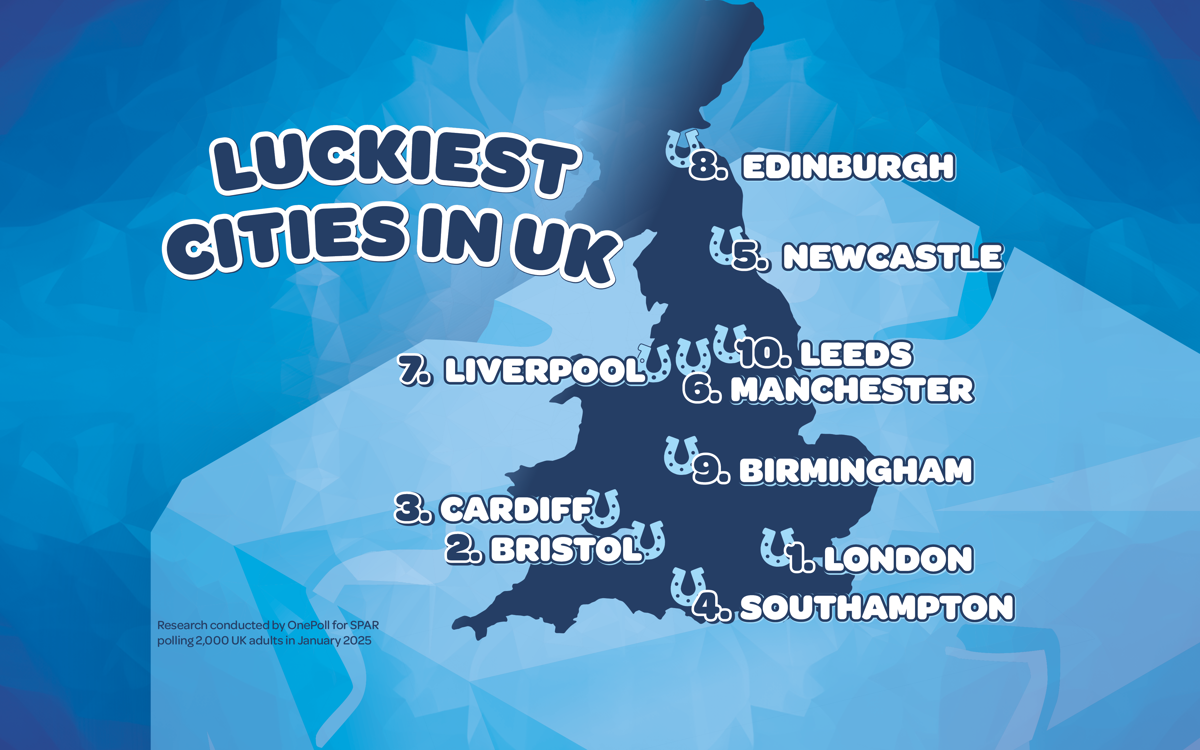 LUCKIEST CITIES IN UK

8. EDINBURGH

5. NEWCASTLE

7. LIVERPOOL

10. LEEDS

6. MANCHESTER

9. BIRMINGHAM

3. CARDIFF

2. BRISTOL

1. LONDON

4. SOUTHAMPTON

Research conducted by OnePoll for SPAR polling 2,000 UK adults in January 2025